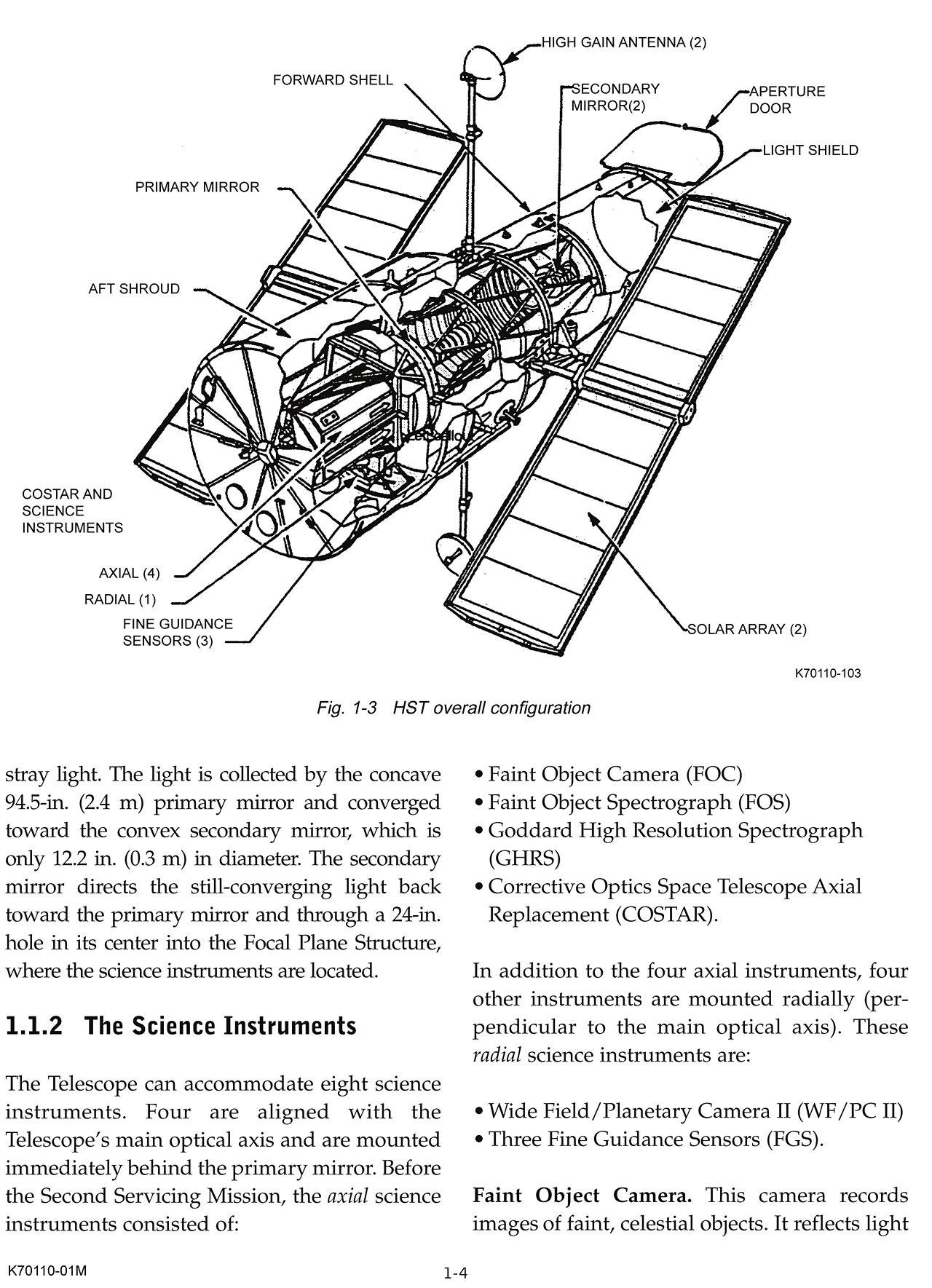 HIGH GAIN ANTENNA (2)

FORWARD SHELL

SECONDARY MIRROR(2)

APERTURE DOOR

LIGHT SHIELD

PRIMARY MIRROR

AFT SHROUD

COSTAR AND SCIENCE INSTRUMENTS

AXIAL (4)

RADIAL (1)

FINE GUIDANCE SENSORS (3)

SOLAR ARRAY (2)

K70110-103

Fig. 1-3 HST overall configuration

stray light. The light is collected by the concave 94.5-in. (2.4 m) primary mirror and converged toward the convex secondary mirror, which is only 12.2 in. (0.3 m) in diameter. The secondary mirror directs the still-converging light back toward the primary mirror and through a 24-in. hole in its center into the Focal Plane Structure, where the science instruments are located.

1.1.2 The Science Instruments

The Telescope can accommodate eight science instruments. Four are aligned with the Telescope's main optical axis and are mounted immediately behind the primary mirror. Before the Second Servicing Mission, the axial science instruments consisted of:

• Faint Object Camera (FOC)
• Faint Object Spectrograph (FOS)
• Goddard High Resolution Spectrograph (GHRS)
• Corrective Optics Space Telescope Axial Replacement (COSTAR).

In addition to the four axial instruments, four other instruments are mounted radially (perpendicular to the main optical axis). These radial science instruments are:

• Wide Field/Planetary Camera II (WF/PC II)
• Three Fine Guidance Sensors (FGS).

Faint Object Camera. This camera records images of faint, celestial objects. It reflects light

K70110-01M

1-4